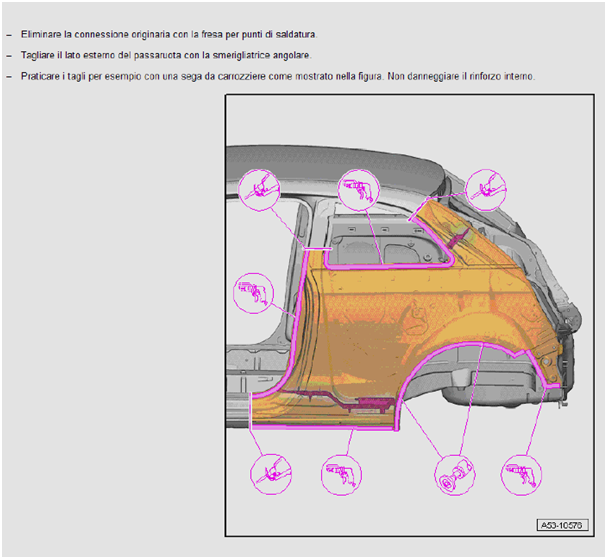 - Eliminare la connessione originaria con la fresa per punti di saldatura.

- Tagliare il lato esterno del passaruota con la smerigliatrice angolare.

- Praticare i tagli per esempio con una sega da carrozziere come mostrato nella figura. Non danneggiare il rinforzo interno.

A53-10576